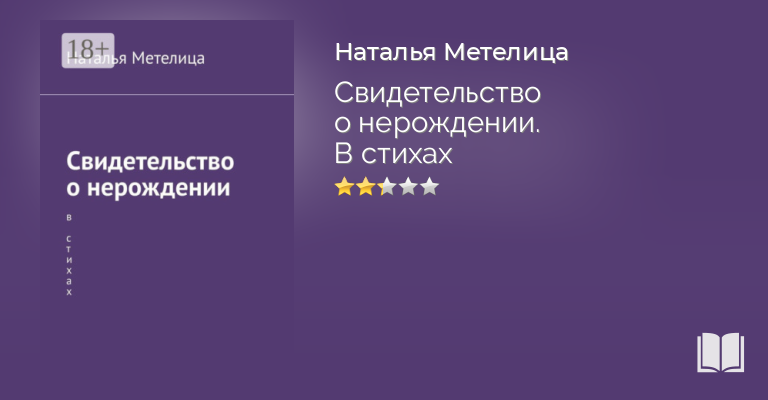 18+

Наталья Метелица

Свидетельство о нерождении

в

стихах

Наталья Метелица

Свидетельство о нерождении. В стихах